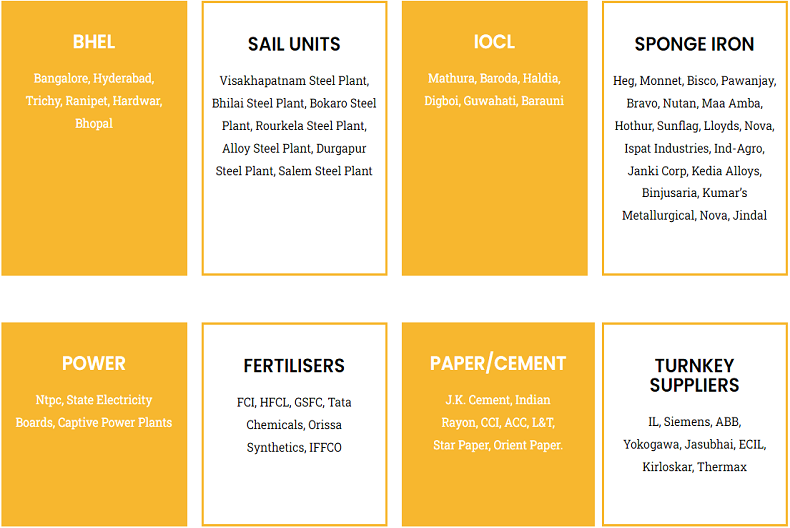 BHEL

Bangalore, Hyderabad, Trichy, Ranipet, Hardwar, Bhopal

SAIL UNITS

Visakhapatnam Steel Plant, Bhilai Steel Plant, Bokaro Steel Plant, Rourkela Steel Plant, Alloy Steel Plant, Durgapur Steel Plant, Salem Steel Plant

IOCL

Mathura, Baroda, Haldia, Digboi, Guwahati, Barauni

SPONGE IRON

Heg, Monnet, Bisco, Pawanjay, Bravo, Nutan, Maa Amba, Hothur, Sunflag, Lloyds, Nova, Ispat Industries, Ind-Agro, Janki Corp, Kedia Alloys, Binjusaria, Kumar's Metallurgical, Nova, Jindal

POWER

Ntpc, State Electricity Boards, Captive Power Plants

FERTILISERS

FCI, HFCL, GSFC, Tata Chemicals, Orissa Synthetics, IFFCO

PAPER/CEMENT

J.K. Cement, Indian Rayon, CCI, ACC, L&T, Star Paper, Orient Paper.

TURNKEY SUPPLIERS

IL, Siemens, ABB, Yokogawa, Jasubhai, ECIL, Kirloskar, Thermax